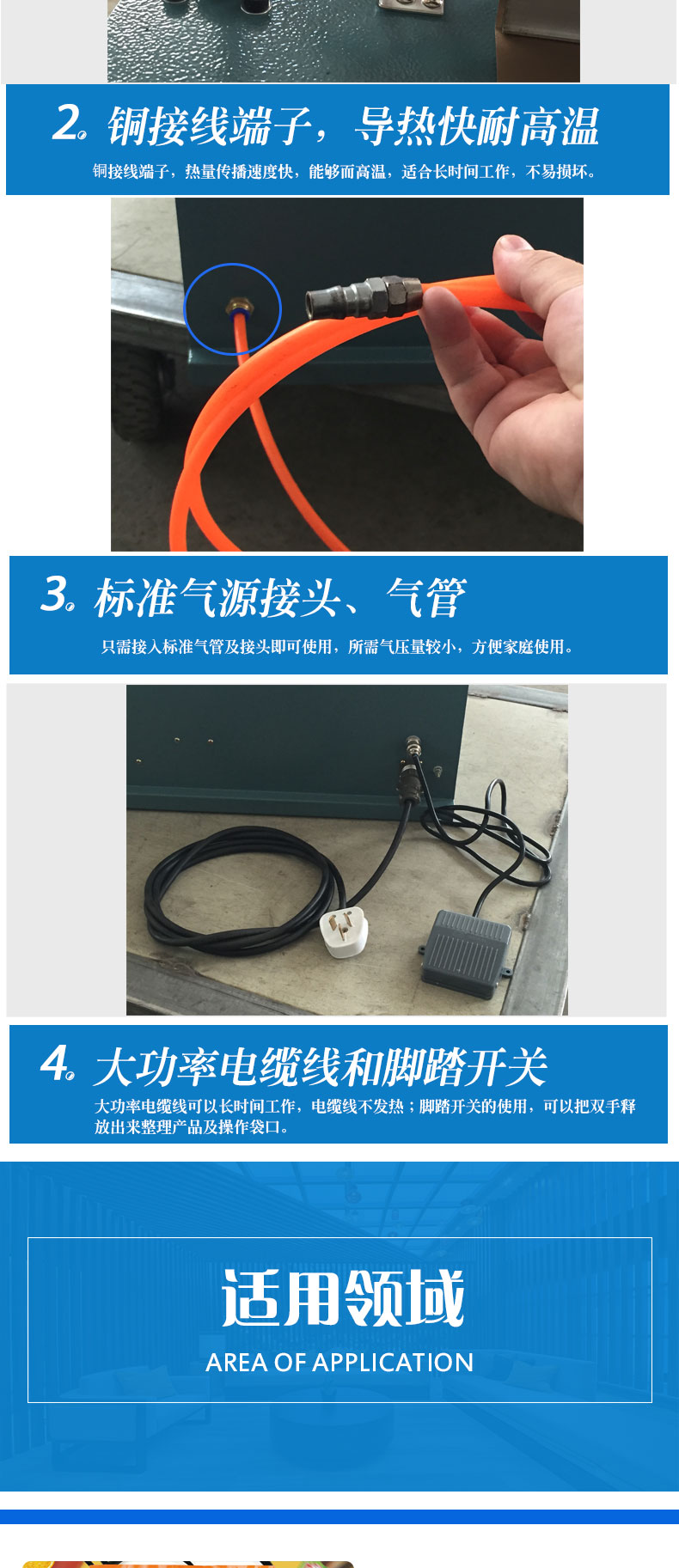 2. 铜接线端子，导热快耐高温

铜接线端子，热量传播速度快，能够而高温，适合长时间工作，不易损坏。

3. 标准气源接头、气管

只需接入标准气管及接头即可使用，所需气压量较小，方便家庭使用。

4. 大功率电缆线和脚踏开关

大功率电缆线可以长时间工作，电缆线不发热；脚踏开关的使用，可以把双手释放出来整理产品及操作袋口。

适用领域

AREA OF APPLICATION